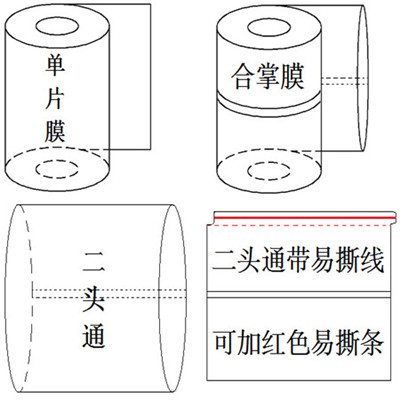 单片膜

合掌膜

二头通

二头通带易撕线

可加红色易撕条